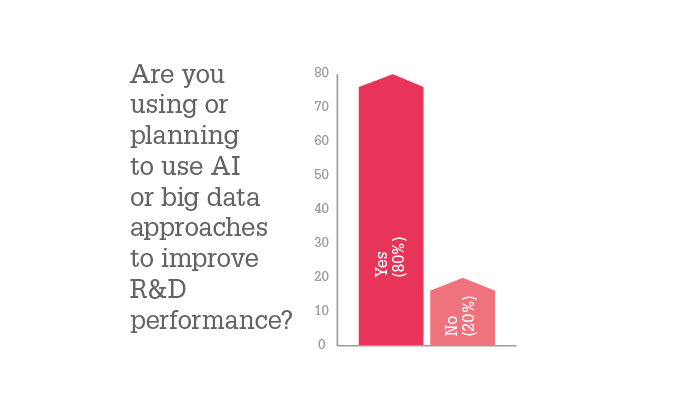 Are you using or planning to use AI or big data approaches to improve R&D performance?

80
70
60
50
40
30
20
10
0

Yes (80%)

No (20%)