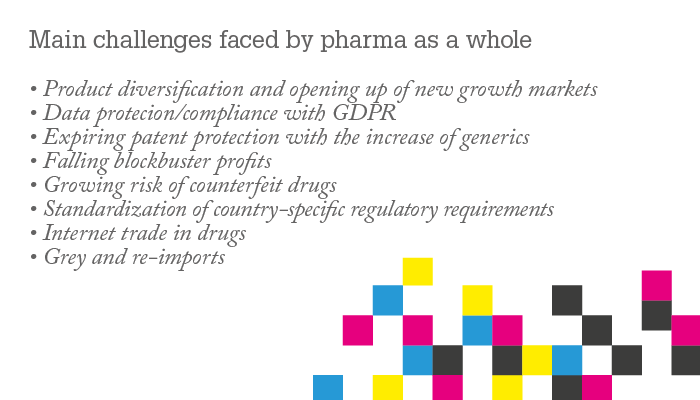 Main challenges faced by pharma as a whole

• Product diversification and opening up of new growth markets
• Data protecion/compliance with GDPR
• Expiring patent protection with the increase of generics
• Falling blockbuster profits
• Growing risk of counterfeit drugs
• Standardization of country-specific regulatory requirements
• Internet trade in drugs
• Grey and re-imports