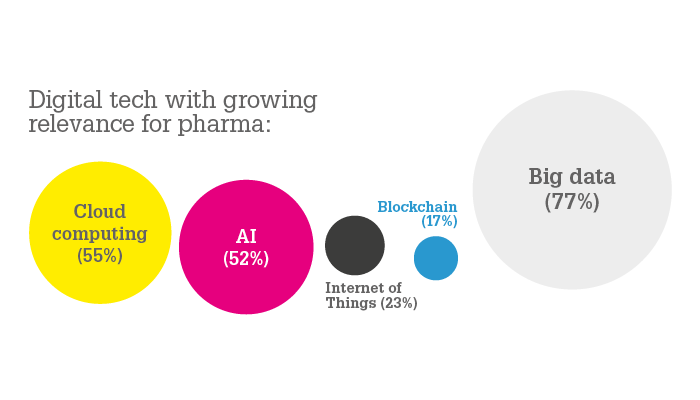 Digital tech with growing relevance for pharma:

Cloud computing (55%)

AI (52%)

Internet of Things (23%)

Blockchain (17%)

Big data (77%)