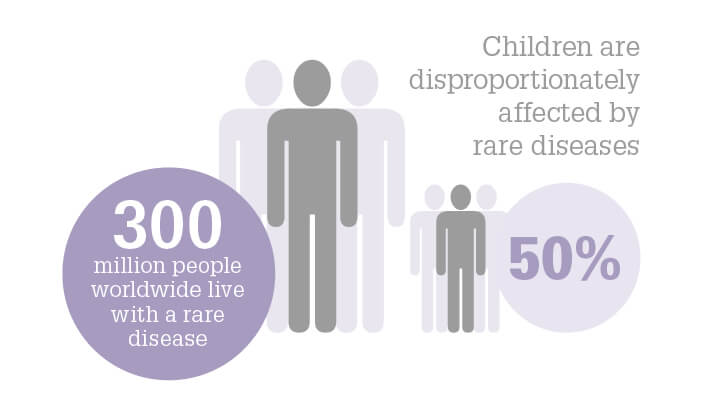 Children are disproportionately affected by rare diseases

300
million people worldwide live with a rare disease

50%