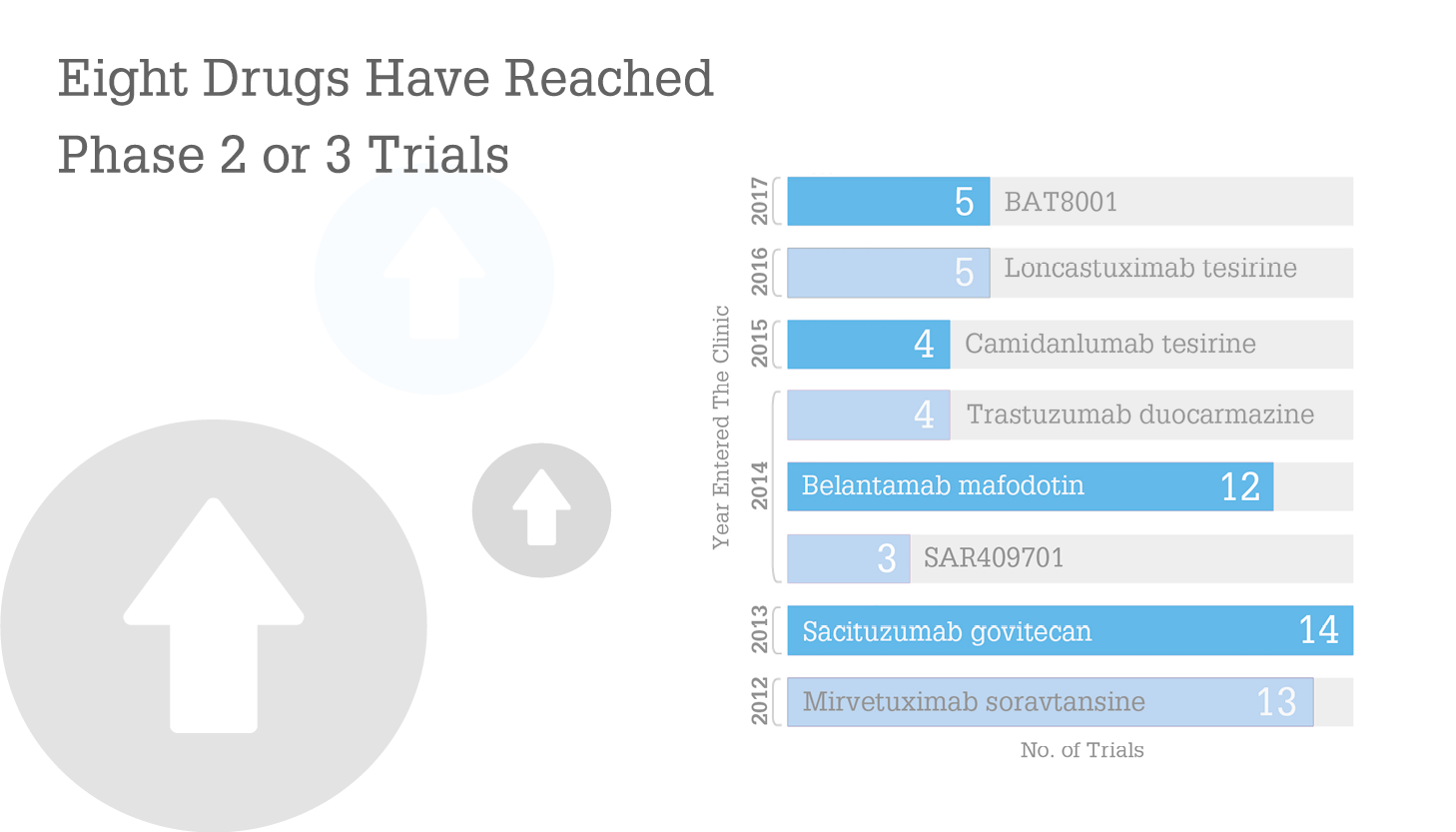 Eight Drugs Have Reached Phase 2 or 3 Trials

Year Entered The Clinic

2017
5 BAT8001

2016
5 Loncastuximab tesirine

2015
4 Camidanlumab tesirine

2014
4 Trastuzumab duocarmazine
Belantamab mafodotin 12
3 SAR409701

2013
Sacituzumab govitecan 14

2012
Mirvetuximab soravtansine 13

No. of Trials