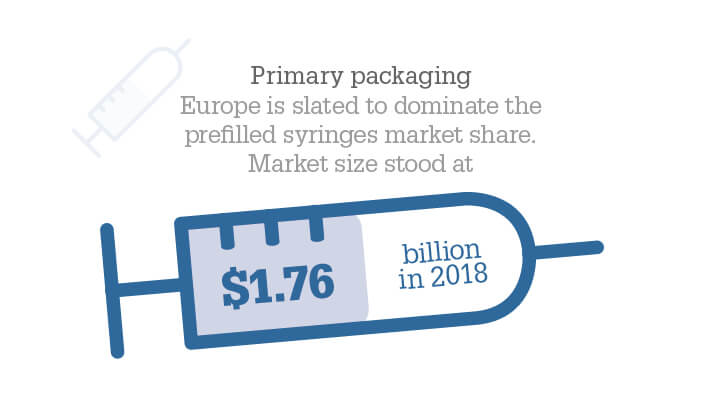 Primary packaging
Europe is slated to dominate the prefilled syringes market share. Market size stood at

\$1.76

billion in 2018