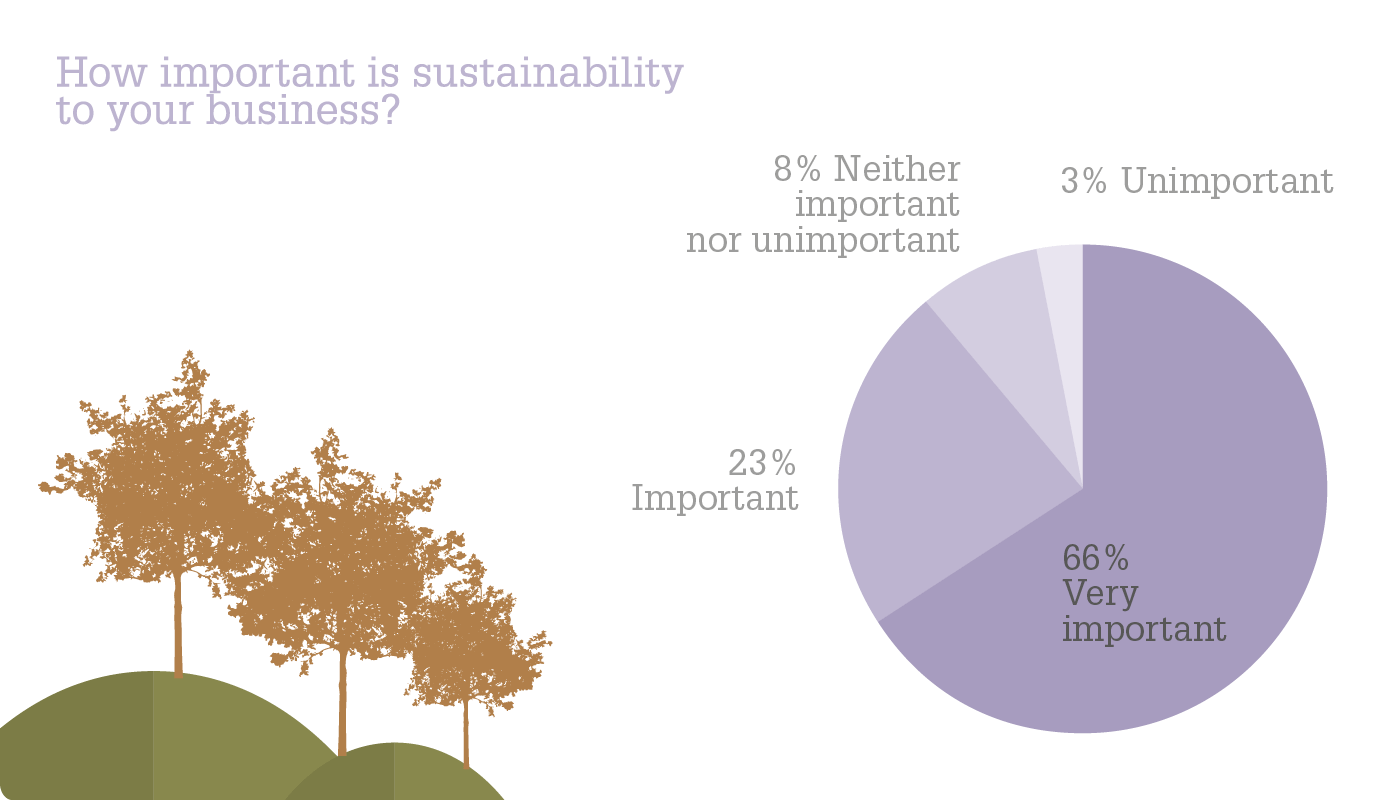 How important is sustainability to your business?

8% Neither important nor unimportant

3% Unimportant

23% Important

66% Very important